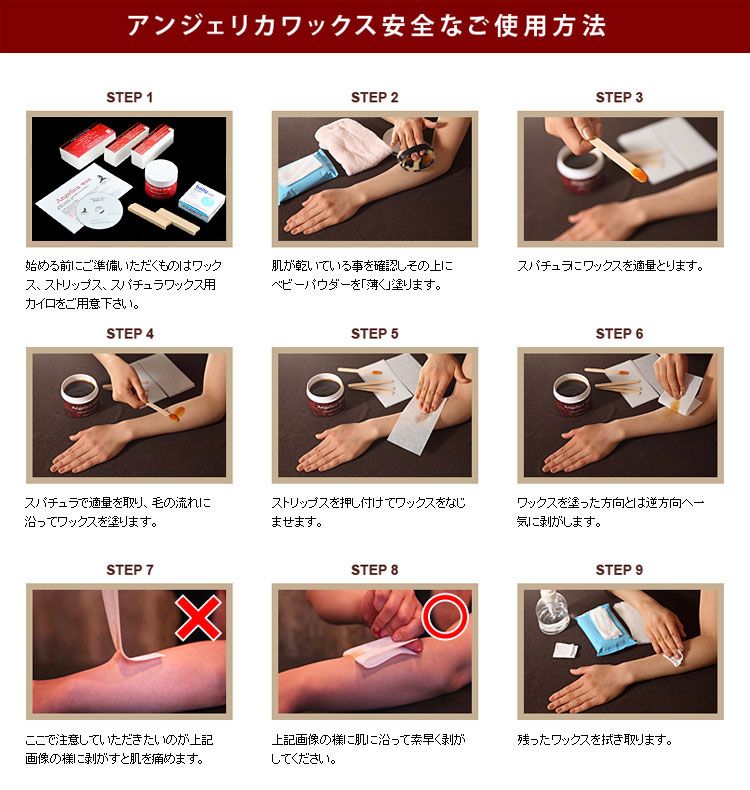 アンジェリカワックス安全なご使用方法

STEP 1

Angelica wax

始める前にご準備いただくものはワックス、ストリップス、スパチュラワックス用カイロをご用意下さい。

STEP 2

肌が乾いている事を確認しその上にベビーパウダーを「薄く」塗ります。

STEP 3

スパチュラにワックスを適量とります。

STEP 4

スパチュラで適量を取り、毛の流れに沿ってワックスを塗ります。

STEP 5

ストリップスを押し付けてワックスをなじませます。

STEP 6

ワックスを塗った方向とは逆方向へ一気に剥がします。

STEP 7

ここで注意していただきたいのが上記画像の様に剥がすと肌を痛めます。

STEP 8

上記画像の様に肌に沿って素早く剥がしてください。

STEP 9

残ったワックスを拭き取ります。